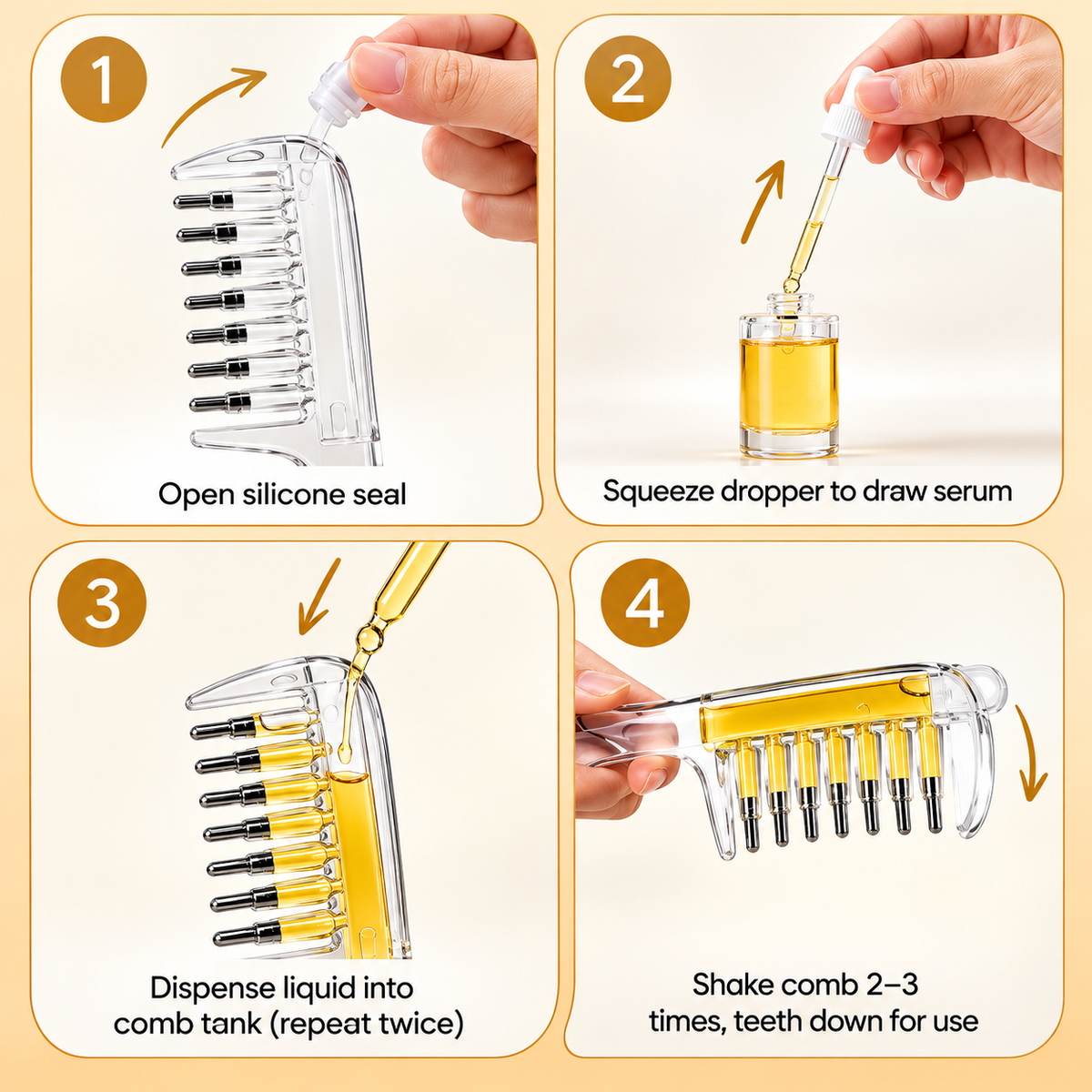 1

Open silicone seal

2

Squeeze dropper to draw serum

3

Dispense liquid into comb tank (repeat twice)

4

Shake comb 2–3 times, teeth down for use